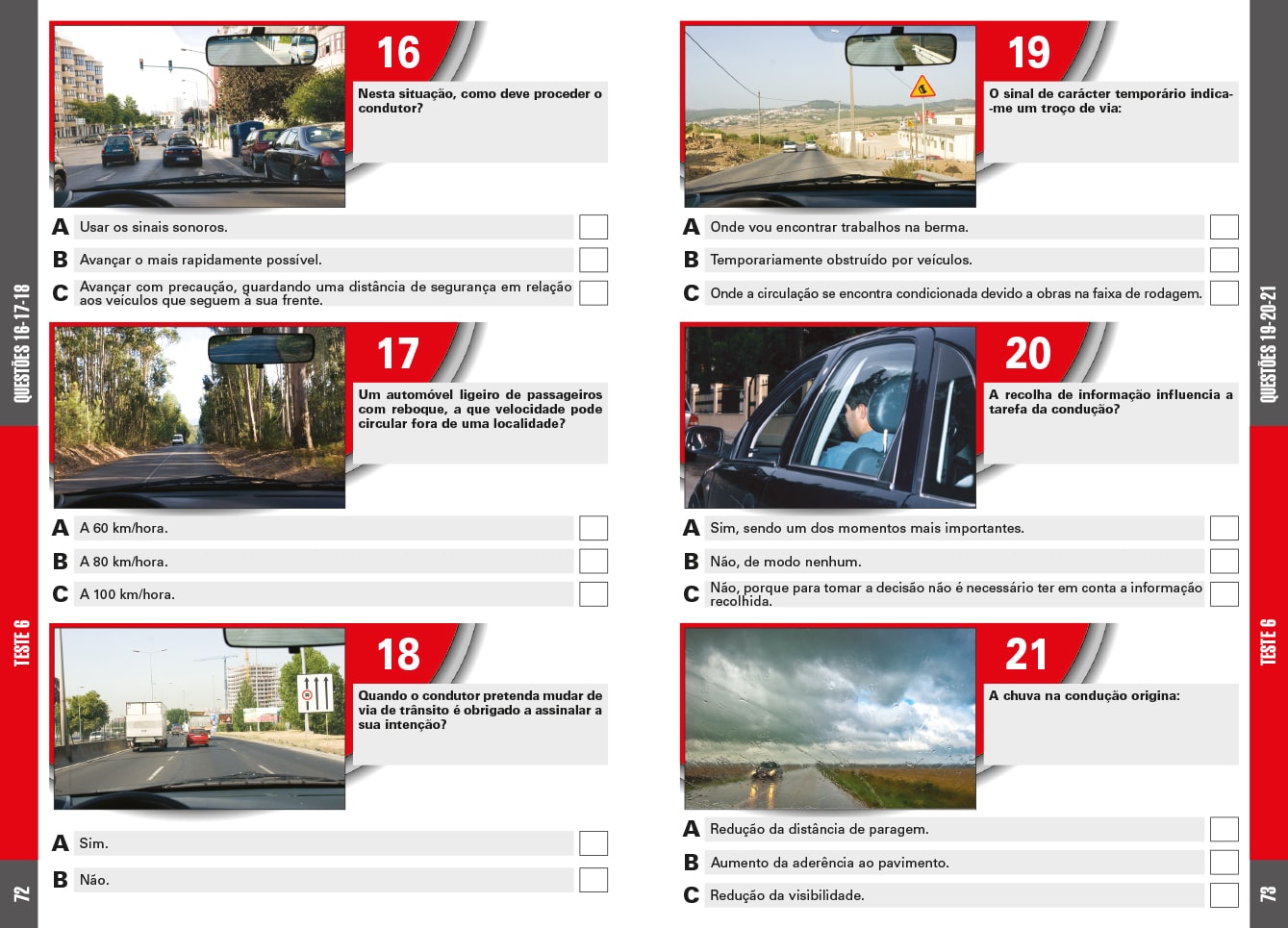 QUESTÕES 16-17-18

TESTE 6

72

16

Nesta situação, como deve proceder o condutor?

A Usar os sinais sonoros.

B Avançar o mais rapidamente possível.

C Avançar com precaução, guardando uma distância de segurança em relação aos veículos que seguem à sua frente.

17

Um automóvel ligeiro de passageiros com reboque, a que velocidade pode circular fora de uma localidade?

A A 60 km/hora.

B A 80 km/hora.

C A 100 km/hora.

18

Quando o condutor pretenda mudar de via de trânsito é obrigado a assinalar a sua intenção?

A Sim.

B Não.

19

O sinal de carácter temporário indica-me um troço de via:

A Onde vou encontrar trabalhos na berma.

B Temporariamente obstruído por veículos.

C Onde a circulação se encontra condicionada devido a obras na faixa de rodagem.

20

A recolha de informação influencia a tarefa da condução?

A Sim, sendo um dos momentos mais importantes.

B Não, de modo nenhum.

C Não, porque para tomar a decisão não é necessário ter em conta a informação recolhida.

21

A chuva na condução origina:

A Redução da distância de paragem.

B Aumento da aderência ao pavimento.

C Redução da visibilidade.

QUESTÕES 19-20-21

TESTE 6

73